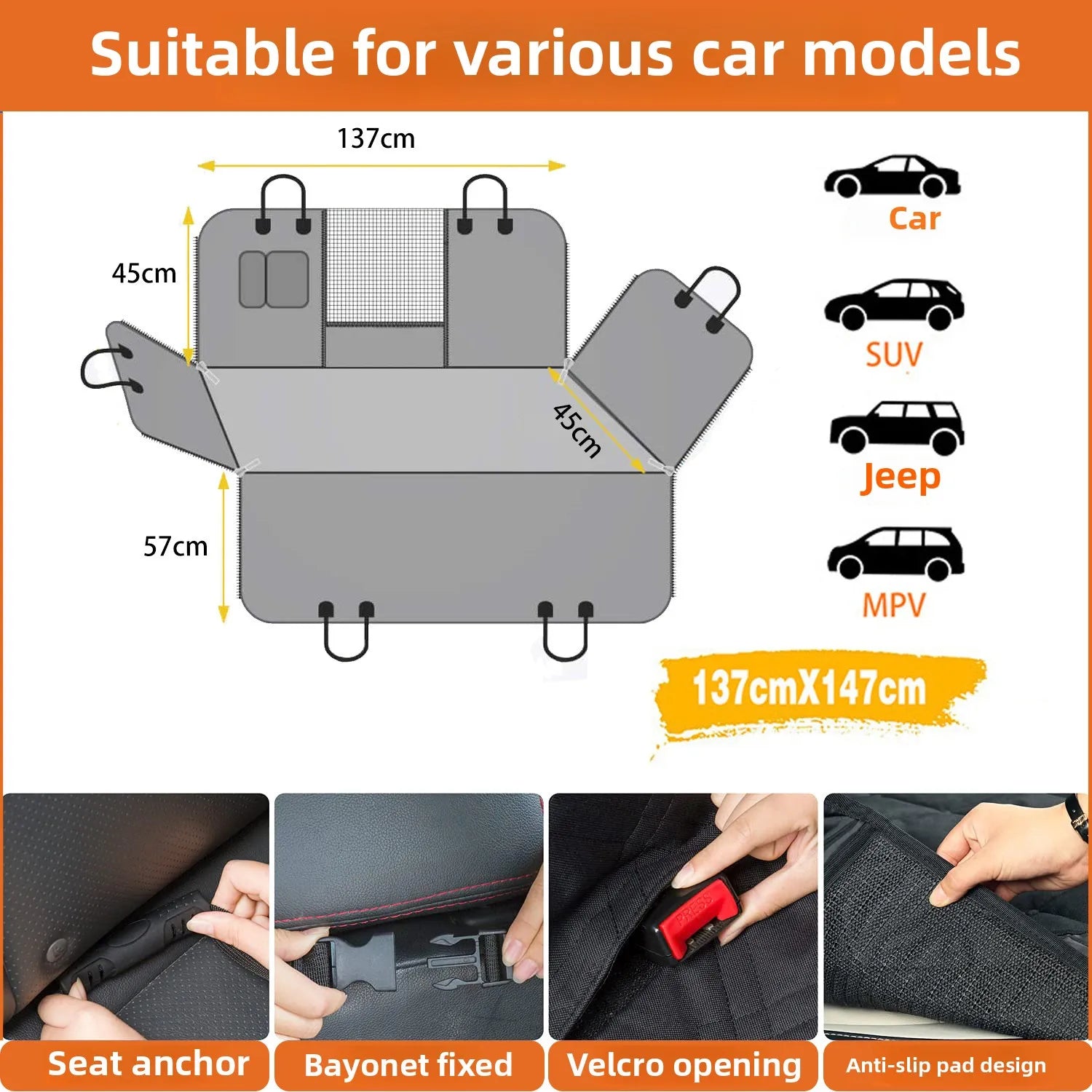 Suitable for various car models

137cm

45cm

45cm

57cm

Car

SUV

Jeep

MPV

137cmX147cm

PRESS

Seat anchor

Bayonet fixed

Velcro opening

Anti-slip pad design