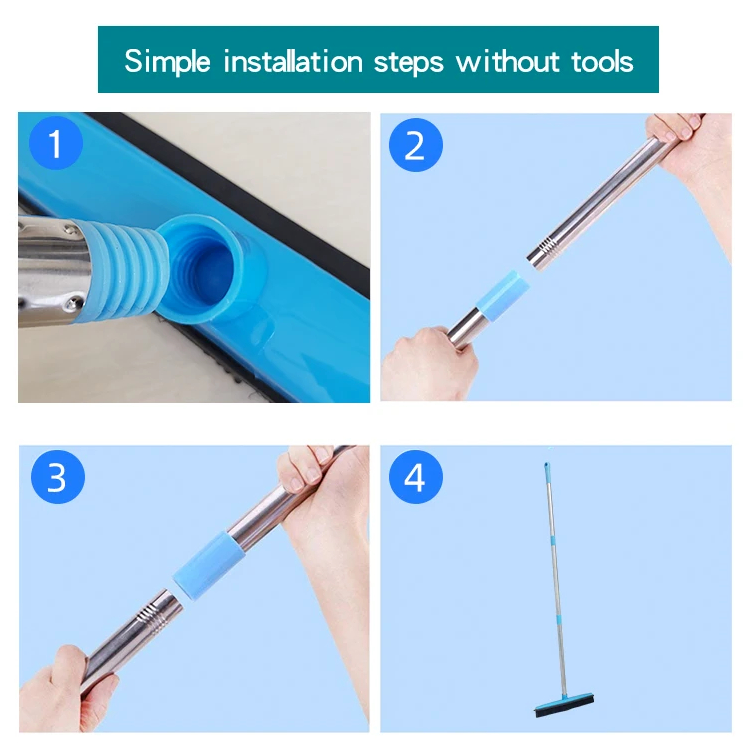 Simple installation steps without tools

1

2

3

4